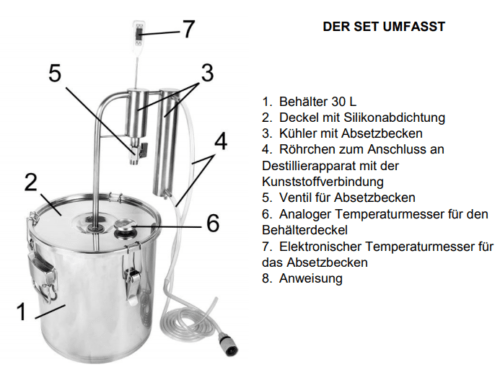 7

5

3

4

2

6

1

DER SET UMFASST

1. Behälter 30 L
2. Deckel mit Silikonabdichtung
3. Kühler mit Absetzbecken
4. Röhrchen zum Anschluss an Destillierapparat mit der Kunststoffverbindung
5. Ventil für Absetzbecken
6. Analoger Temperaturmesser für den Behälterdeckel
7. Elektronischer Temperaturmesser für das Absetzbecken
8. Anweisung