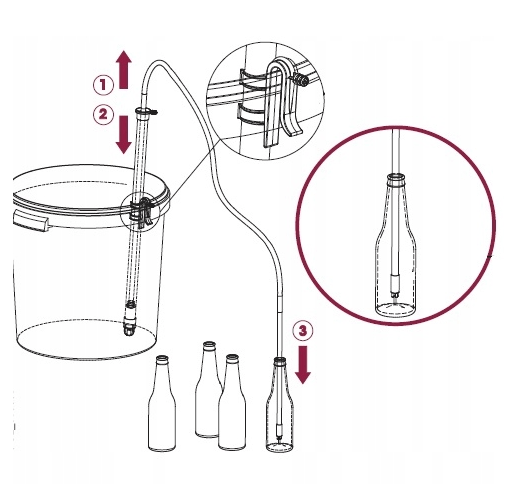 1
2
3