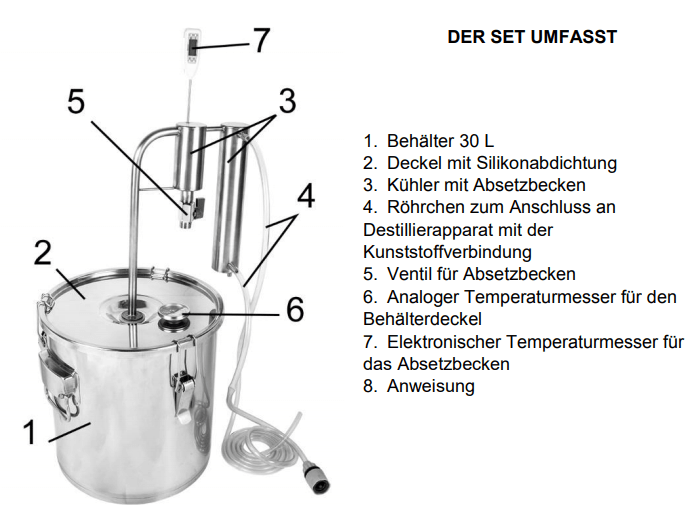 7
5
3
4
2
6
1

DER SET UMFASST

1. Behälter 30 L
2. Deckel mit Silikonabdichtung
3. Kühler mit Absetzbecken
4. Röhrchen zum Anschluss an Destillierapparat mit der Kunststoffverbindung
5. Ventil für Absetzbecken
6. Analoger Temperaturmesser für den Behälterdeckel
7. Elektronischer Temperaturmesser für das Absetzbecken
8. Anweisung