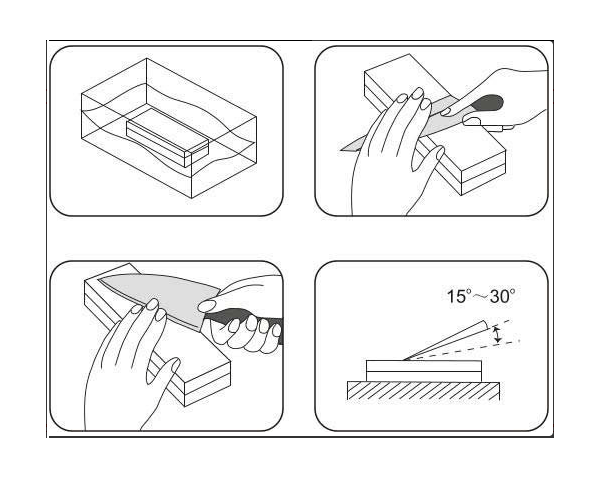 $15^\circ \sim 30^\circ$