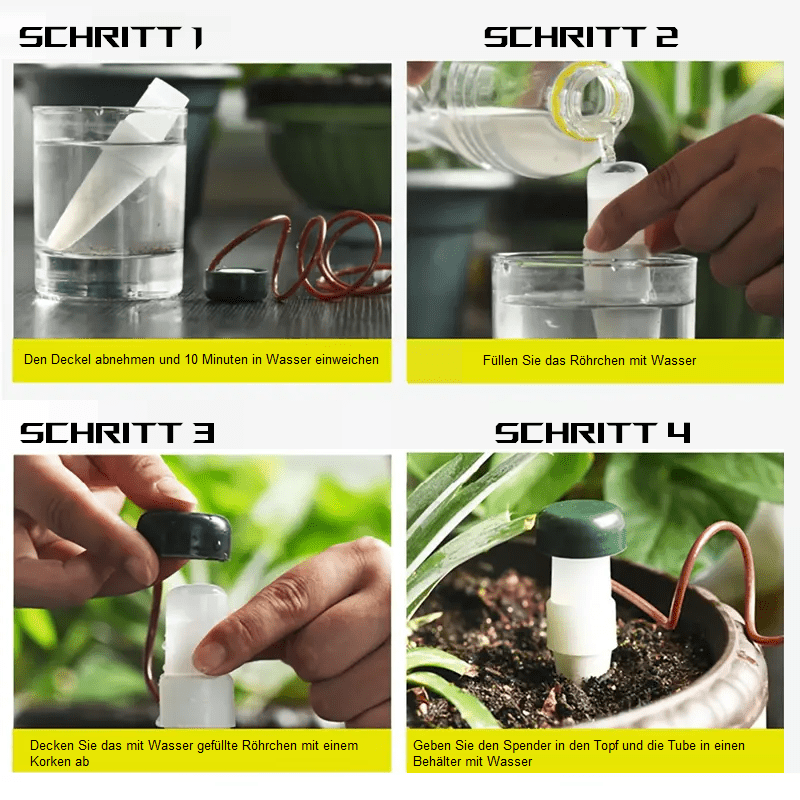 SCHRITT 1

Den Deckel abnehmen und 10 Minuten in Wasser einweichen

SCHRITT 2

Füllen Sie das Röhrchen mit Wasser

SCHRITT 3

Decken Sie das mit Wasser gefüllte Röhrchen mit einem Korken ab

SCHRITT 4

Geben Sie den Spender in den Topf und die Tube in einen Behälter mit Wasser